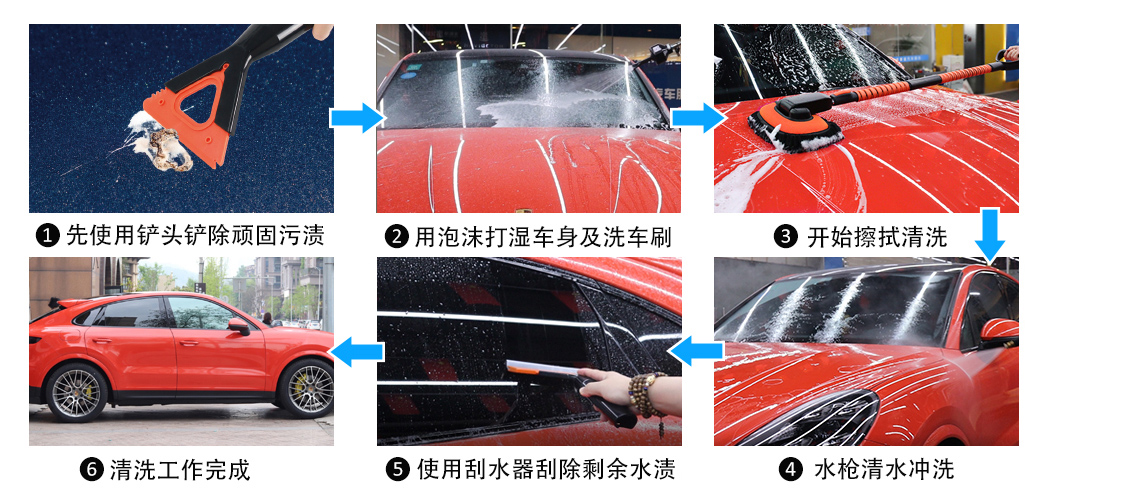 ❶ 先使用铲头铲除顽固污渍

❷ 用泡沫打湿车身及洗车刷

❸ 开始擦拭清洗

❹ 水枪清水冲洗

❺ 使用刮水器刮除剩余水渍

❻ 清洗工作完成