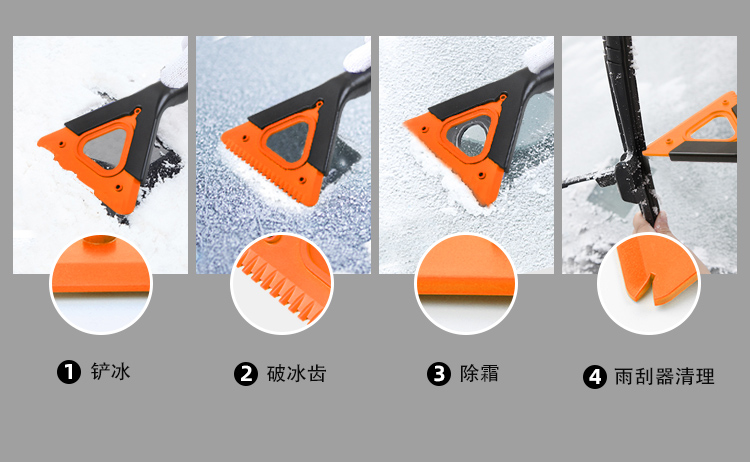 ❶ 铲冰

❷ 破冰齿

❸ 除霜

❹ 雨刮器清理